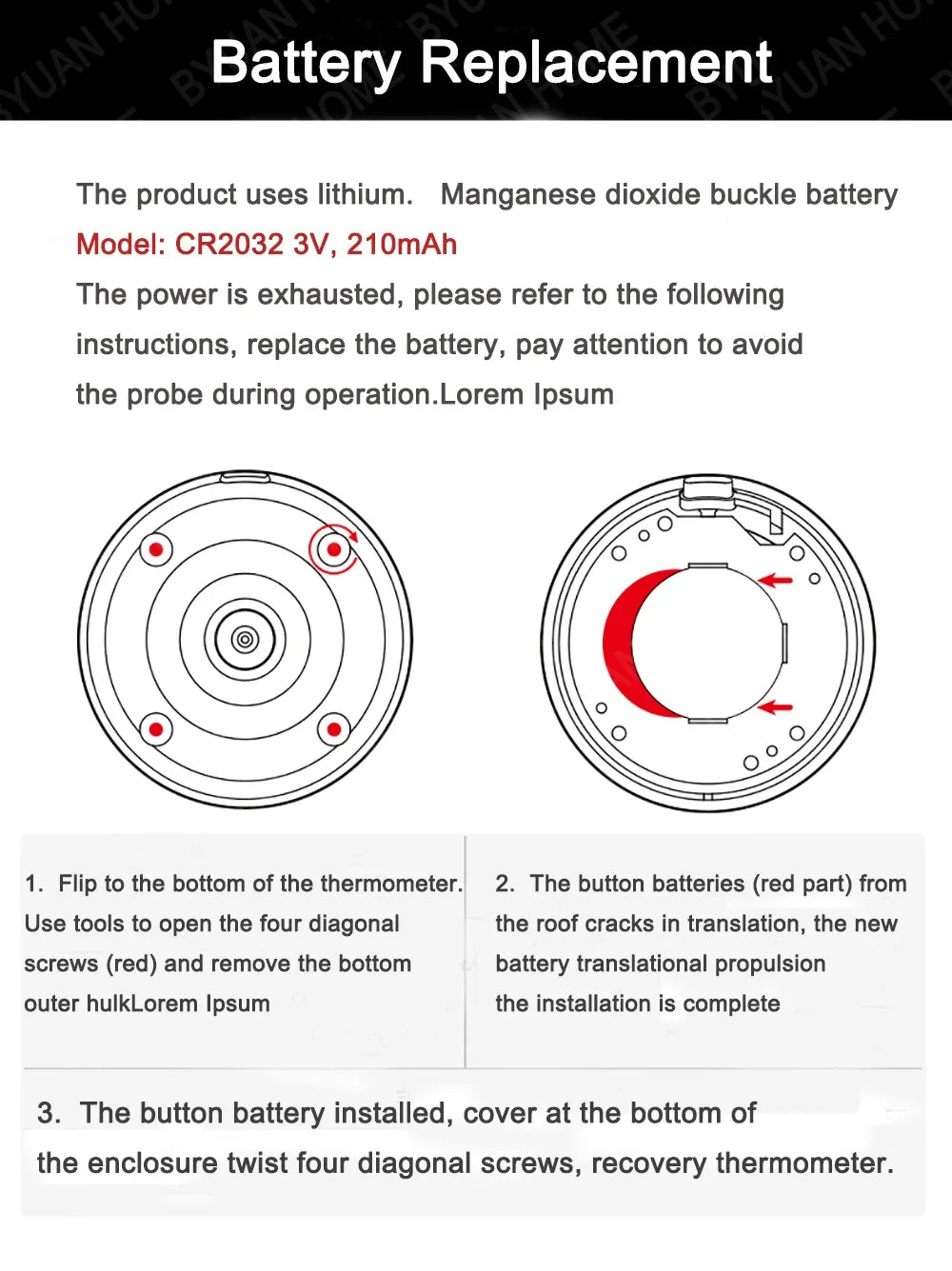 Battery Replacement

The product uses lithium. Manganese dioxide buckle battery
Model: CR2032 3V, 210mAh
The power is exhausted, please refer to the following instructions, replace the battery, pay attention to avoid the probe during operation.Lorem Ipsum

1. Flip to the bottom of the thermometer. Use tools to open the four diagonal screws (red) and remove the bottom outer hulkLorem Ipsum

2. The button batteries (red part) from the roof cracks in translation, the new battery translational propulsion the installation is complete

3. The button battery installed, cover at the bottom of the enclosure twist four diagonal screws, recovery thermometer.